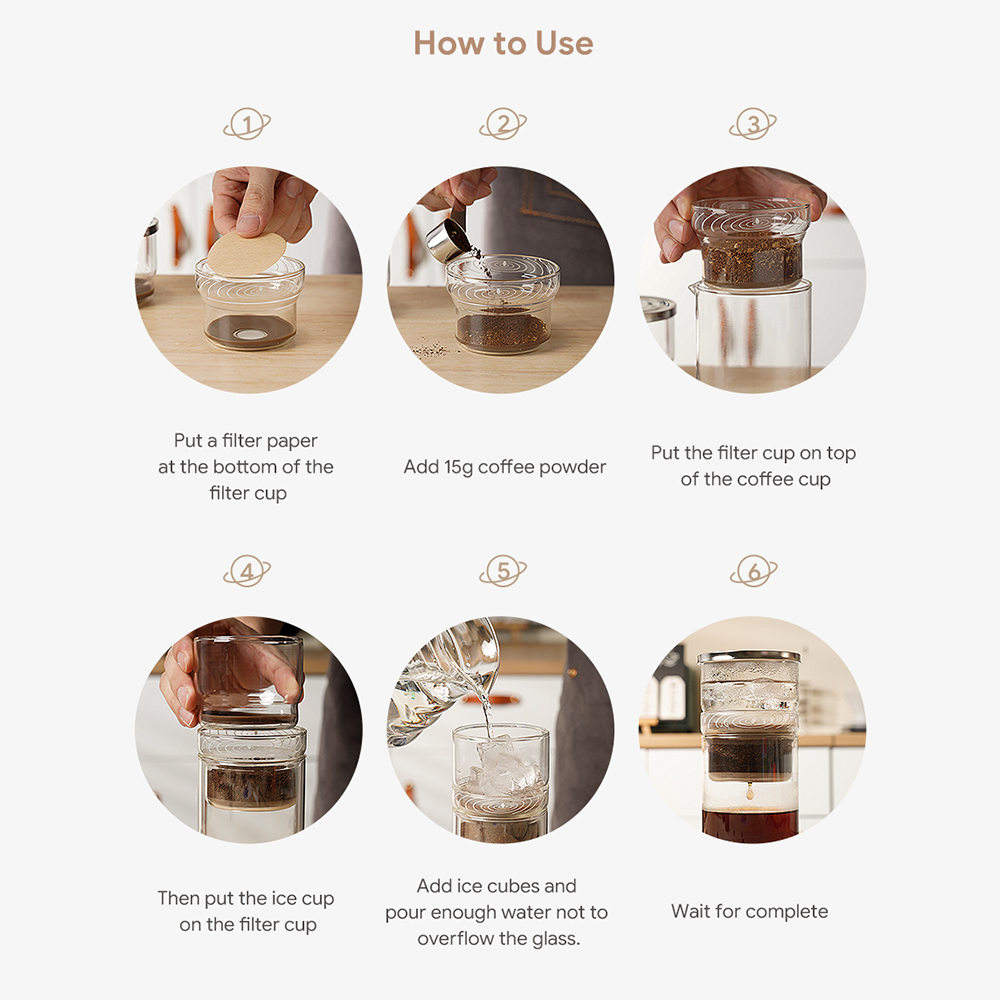 How to Use

1

Put a filter paper at the bottom of the filter cup

2

Add 15g coffee powder

3

Put the filter cup on top of the coffee cup

4

Then put the ice cup on the filter cup

5

Add ice cubes and pour enough water not to overflow the glass.

6

Wait for complete